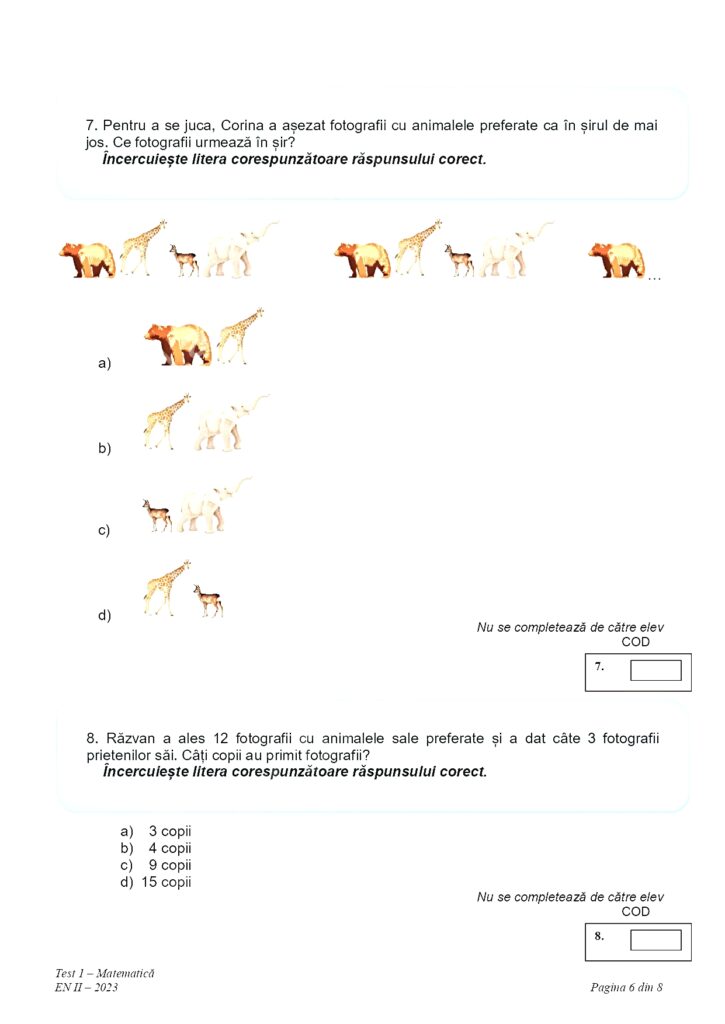 7. Pentru a se juca, Corina a așezat fotografii cu animalele preferate ca în șirul de mai jos. Ce fotografii urmează în șir?
Încercuiește litera corespunzătoare răspunsului corect.

…

a)

b)

c)

d)

Nu se completează de către elev
COD

7.

8. Răzvan a ales 12 fotografii cu animalele sale preferate și a dat câte 3 fotografii prietenilor săi. Câți copii au primit fotografii?
Încercuiește litera corespunzătoare răspunsului corect.

a) 3 copii
b) 4 copii
c) 9 copii
d) 15 copii

Nu se completează de către elev
COD

8.

Test 1 – Matematică
EN II – 2023

Pagina 6 din 8