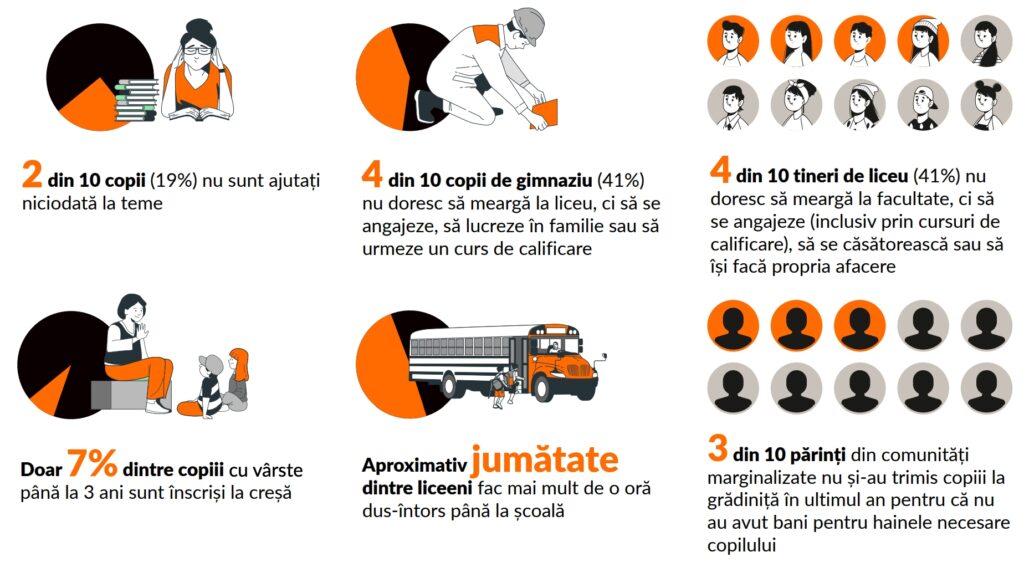 2 din 10 copii (19%) nu sunt ajutați niciodată la teme

4 din 10 copii de gimnaziu (41%) nu doresc să meargă la liceu, ci să se angajeze, să lucreze în familie sau să urmeze un curs de calificare

4 din 10 tineri de liceu (41%) nu doresc să meargă la facultate, ci să se angajeze (inclusiv prin cursuri de calificare), să se căsătorească sau să își facă propria afacere

Doar 7% dintre copiii cu vârste până la 3 ani sunt înscriși la creșă

Aproximativ jumătate dintre liceeni fac mai mult de o oră dus-întors până la școală

3 din 10 părinți din comunități marginalizate nu și-au trimis copiii la grădiniță în ultimul an pentru că nu au avut bani pentru hainele necesare copilului